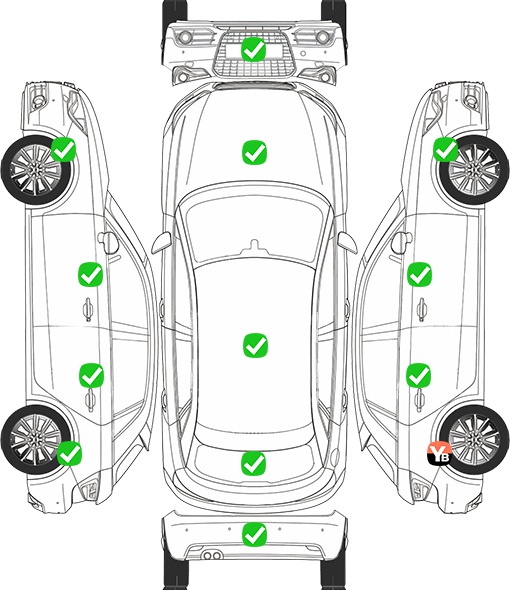 YB